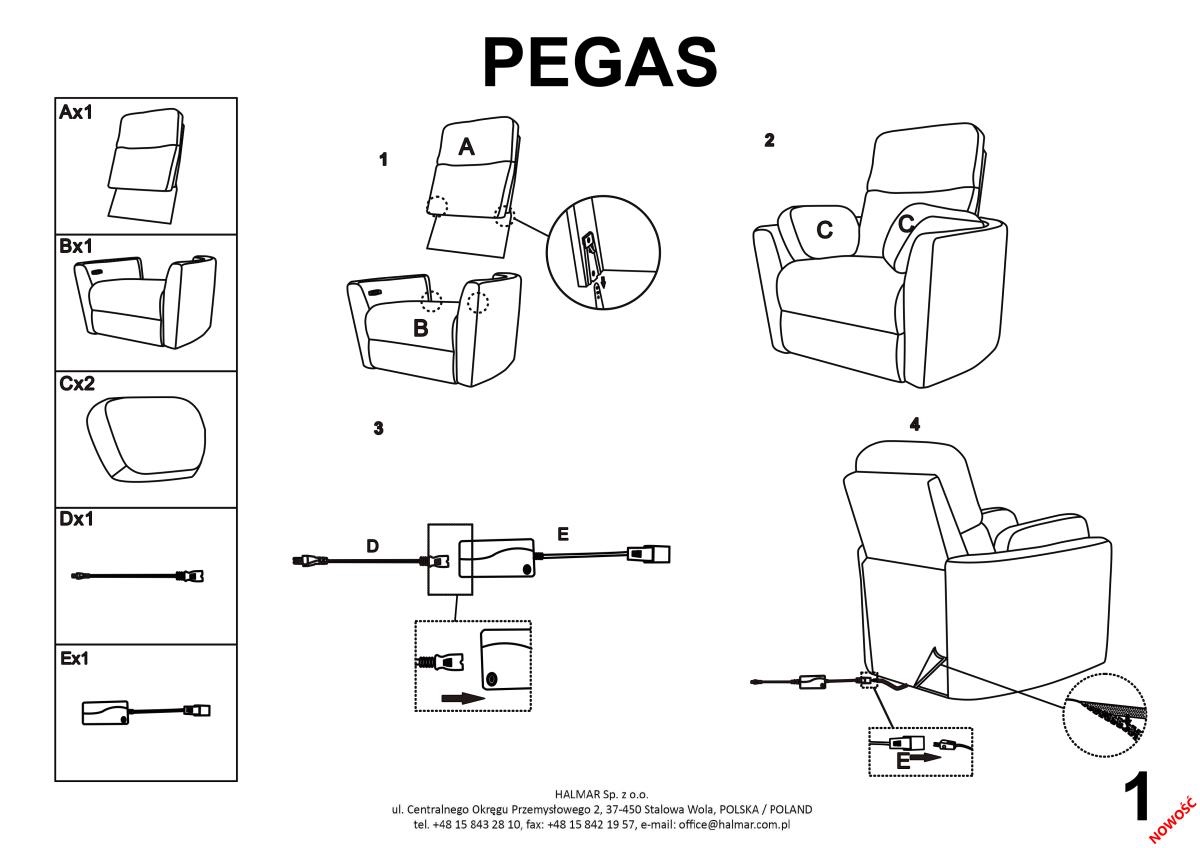 PEGAS

Ax1

Bx1

Cx2

Dx1

Ex1

1

A

B

2

C

C

3

D

E

4

E

HALMAR Sp. z o.o.
ul. Centralnego Okręgu Przemysłowego 2, 37-450 Stalowa Wola, POLSKA / POLAND
tel. +48 15 843 28 10, fax: +48 15 842 19 57, e-mail: office@halmar.com.pl

1

NOWOŚĆ