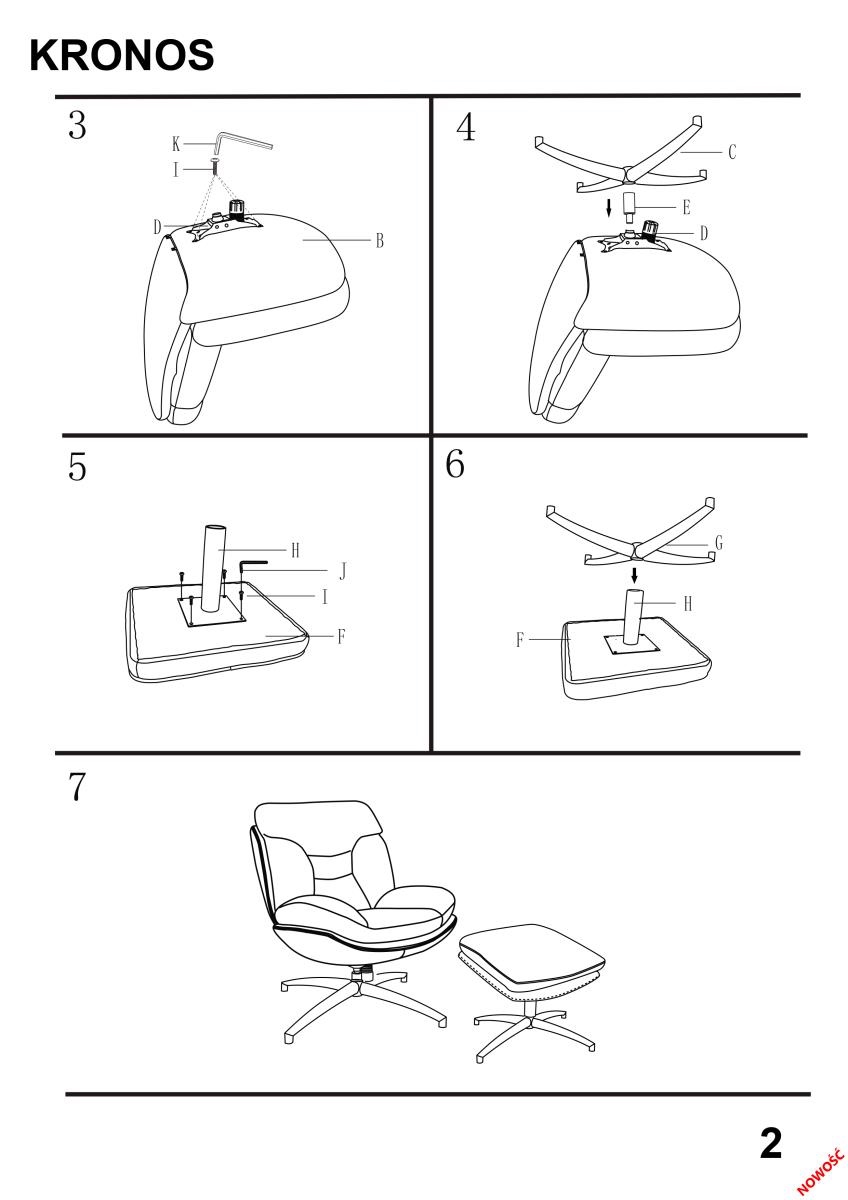 KRONOS

3

K

I

D

B

4

C

E

D

5

H

J

I

F

6

G

H

F

7

2

NOWOŚĆ