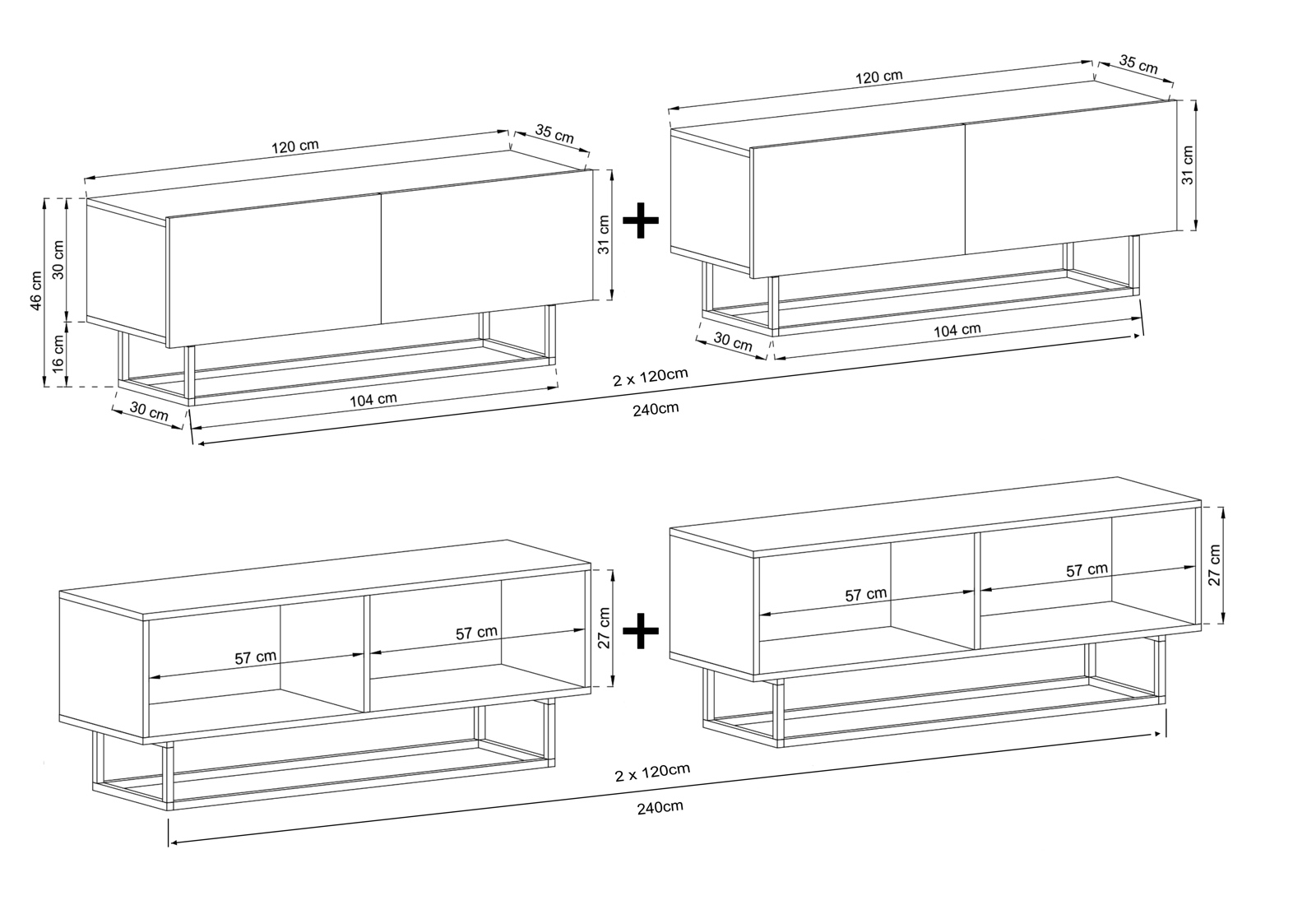 120 cm
35 cm
46 cm
30 cm
16 cm
31 cm
30 cm
104 cm
+
120 cm
35 cm
31 cm
30 cm
104 cm
2 x 120cm
240cm

57 cm
57 cm
27 cm
+
57 cm
57 cm
27 cm
2 x 120cm
240cm